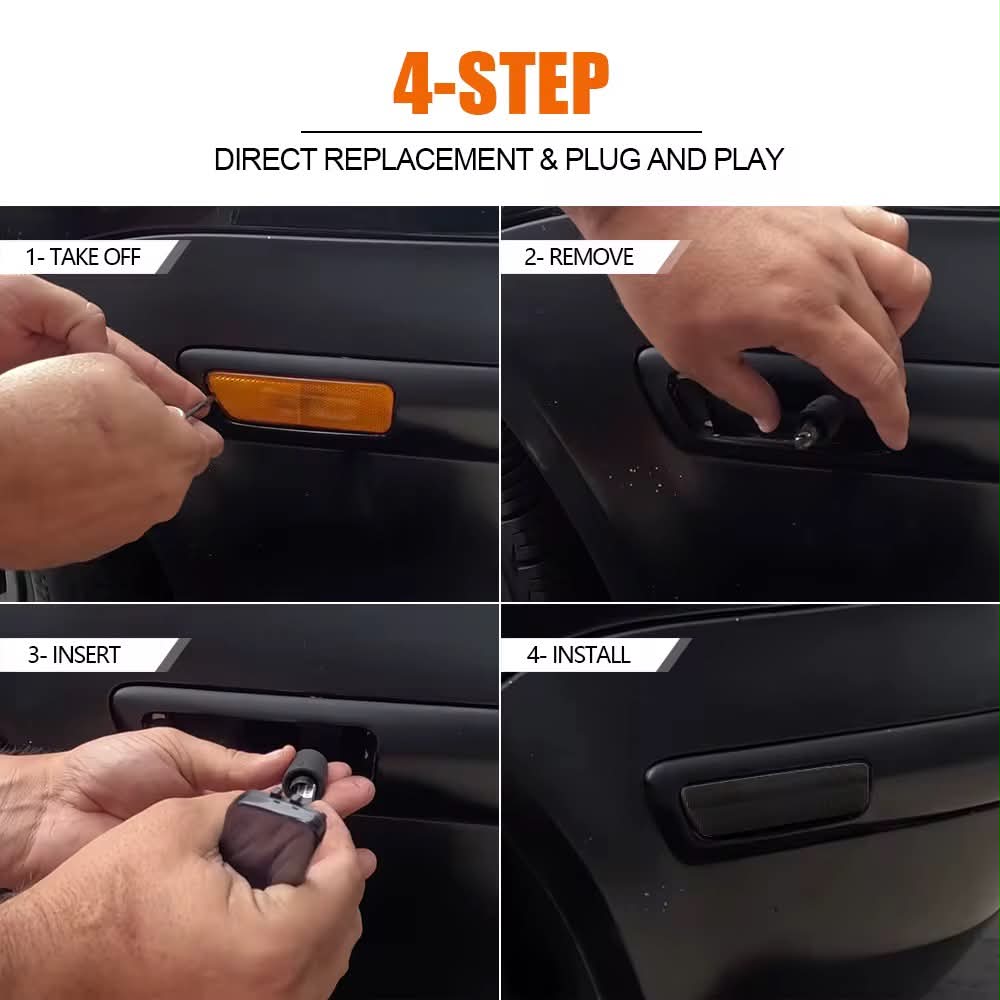 4-STEP

DIRECT REPLACEMENT & PLUG AND PLAY

1- TAKE OFF

2- REMOVE

3- INSERT

4- INSTALL